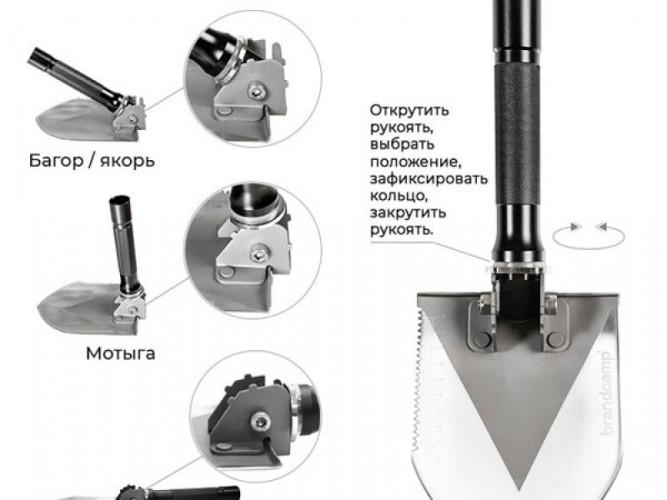 Багор / якорь

Мотыга

Открутить рукоять, выбрать положение, зафиксировать кольцо, закрутить рукоять.

brandcamp